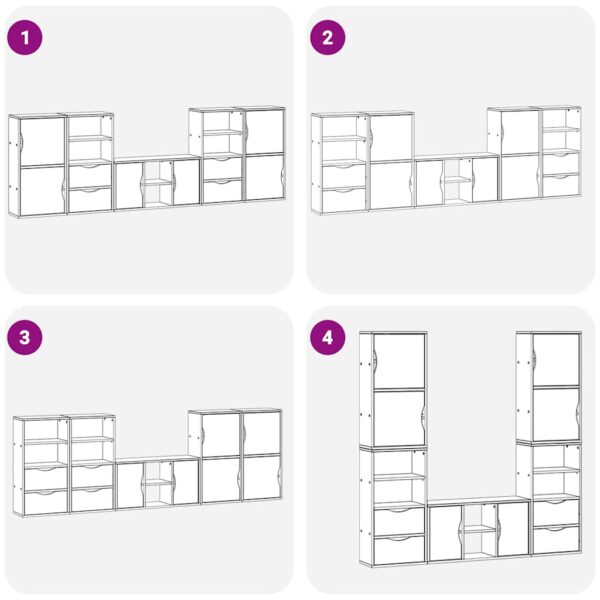 1

2

3

4