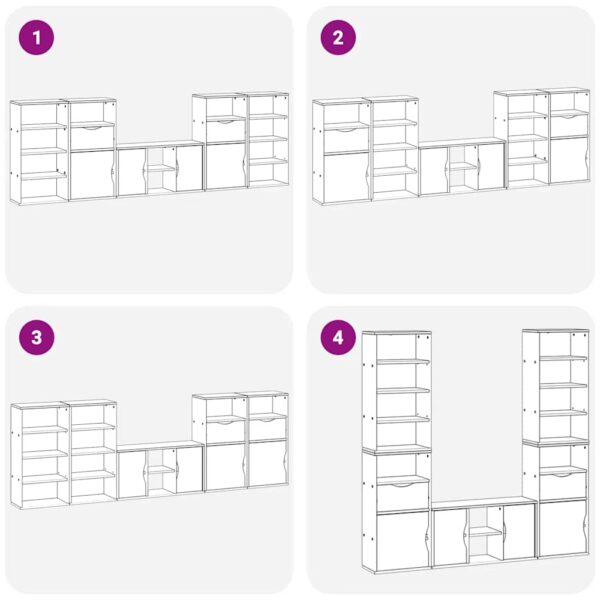 1

2

3

4